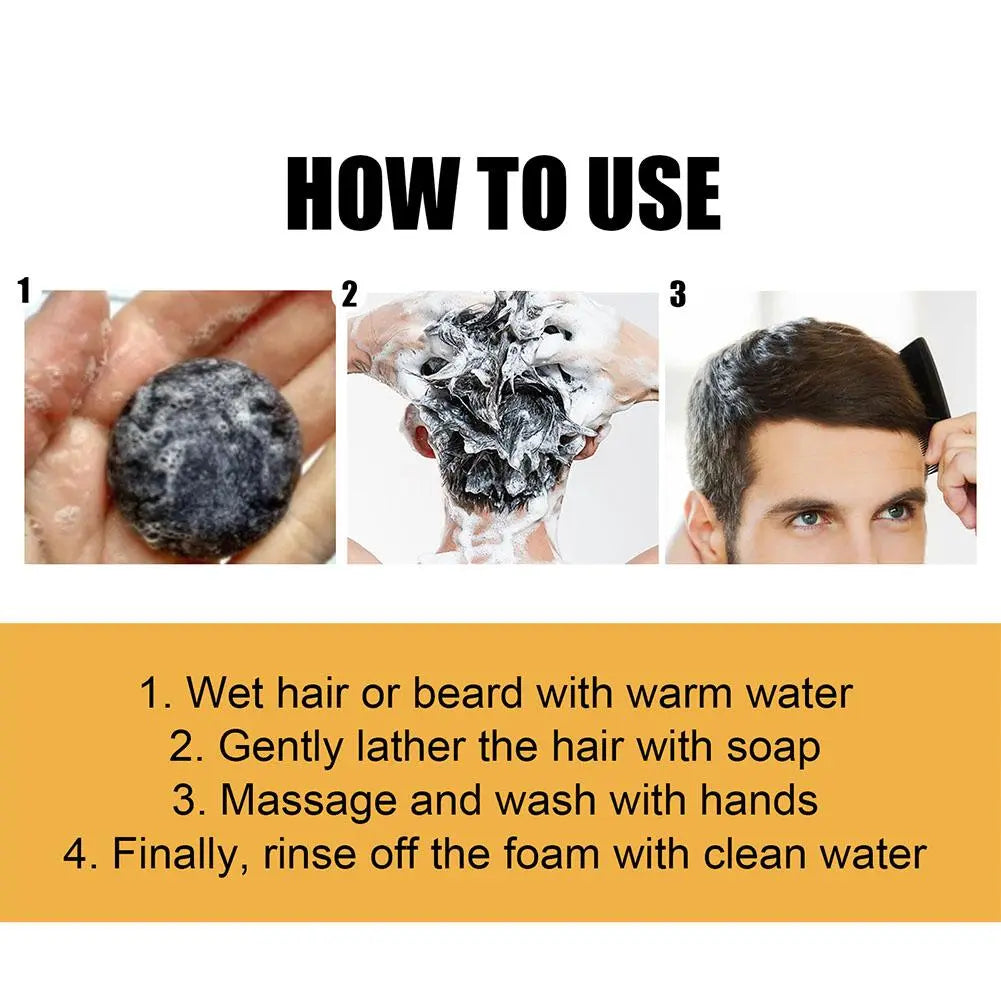 HOW TO USE

1

2

3

1. Wet hair or beard with warm water
2. Gently lather the hair with soap
3. Massage and wash with hands
4. Finally, rinse off the foam with clean water